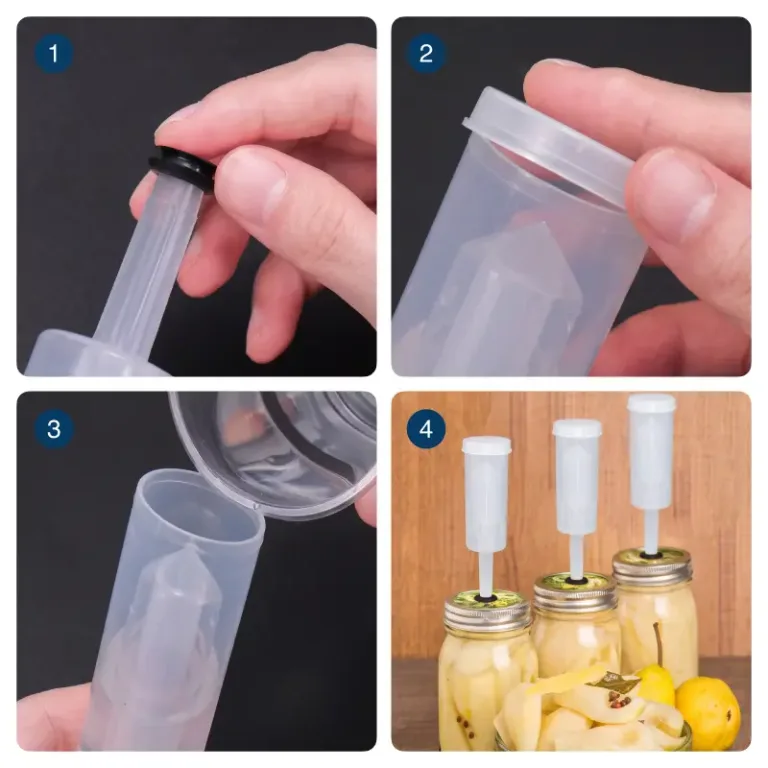 1

2

3

4