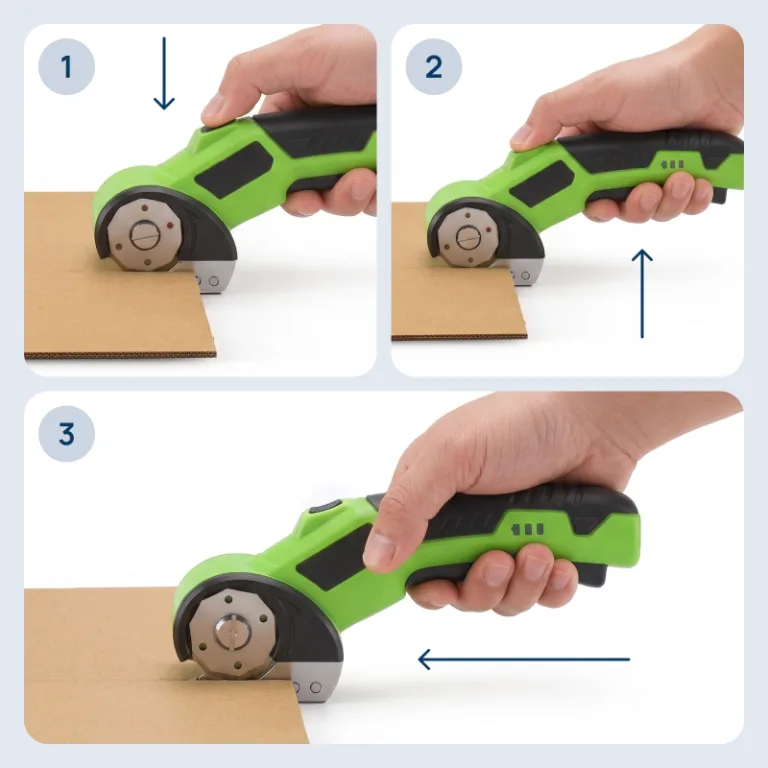 1

2

3